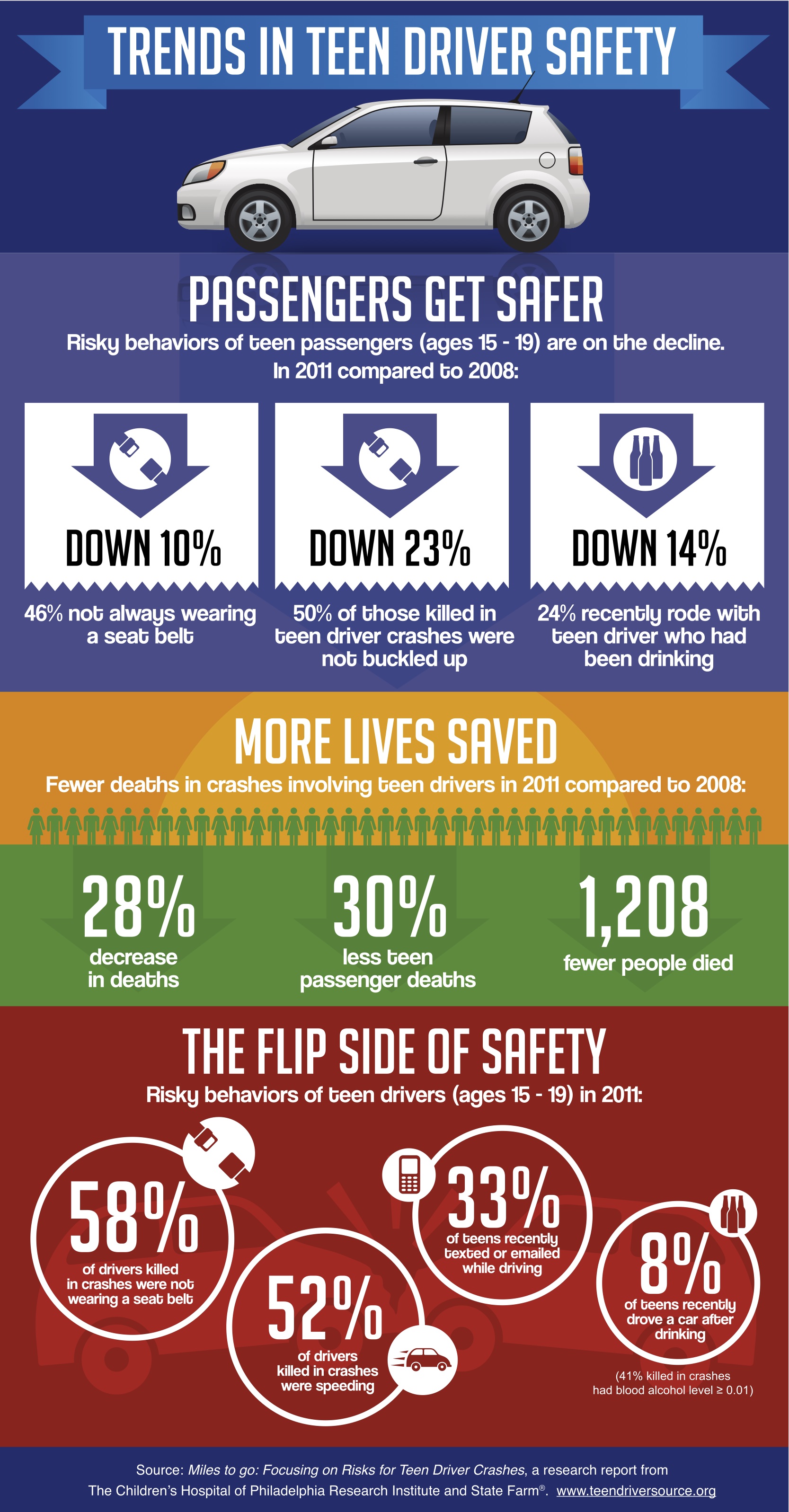 TRENDS IN TEEN DRIVER SAFETY

PASSENGERS GET SAFER

Risky behaviors of teen passengers (ages 15 - 19) are on the decline. In 2011 compared to 2008:

DOWN 10%

46% not always wearing a seat belt

DOWN 23%

50% of those killed in teen driver crashes were not buckled up

DOWN 14%

24% recently rode with teen driver who had been drinking

MORE LIVES SAVED

Fewer deaths in crashes involving teen drivers in 2011 compared to 2008:

28%
decrease in deaths

30%
less teen passenger deaths

1,208
fewer people died

THE FLIP SIDE OF SAFETY

Risky behaviors of teen drivers (ages 15 - 19) in 2011:

58%
of drivers killed in crashes were not wearing a seat belt

52%
of drivers killed in crashes were speeding

33%
of teens recently texted or emailed while driving

8%
of teens recently drove a car after drinking

(41% killed in crashes had blood alcohol level ≥ 0.01)

Source: Miles to go: Focusing on Risks for Teen Driver Crashes, a research report from The Children's Hospital of Philadelphia Research Institute and State Farm®. www.teendriversource.org